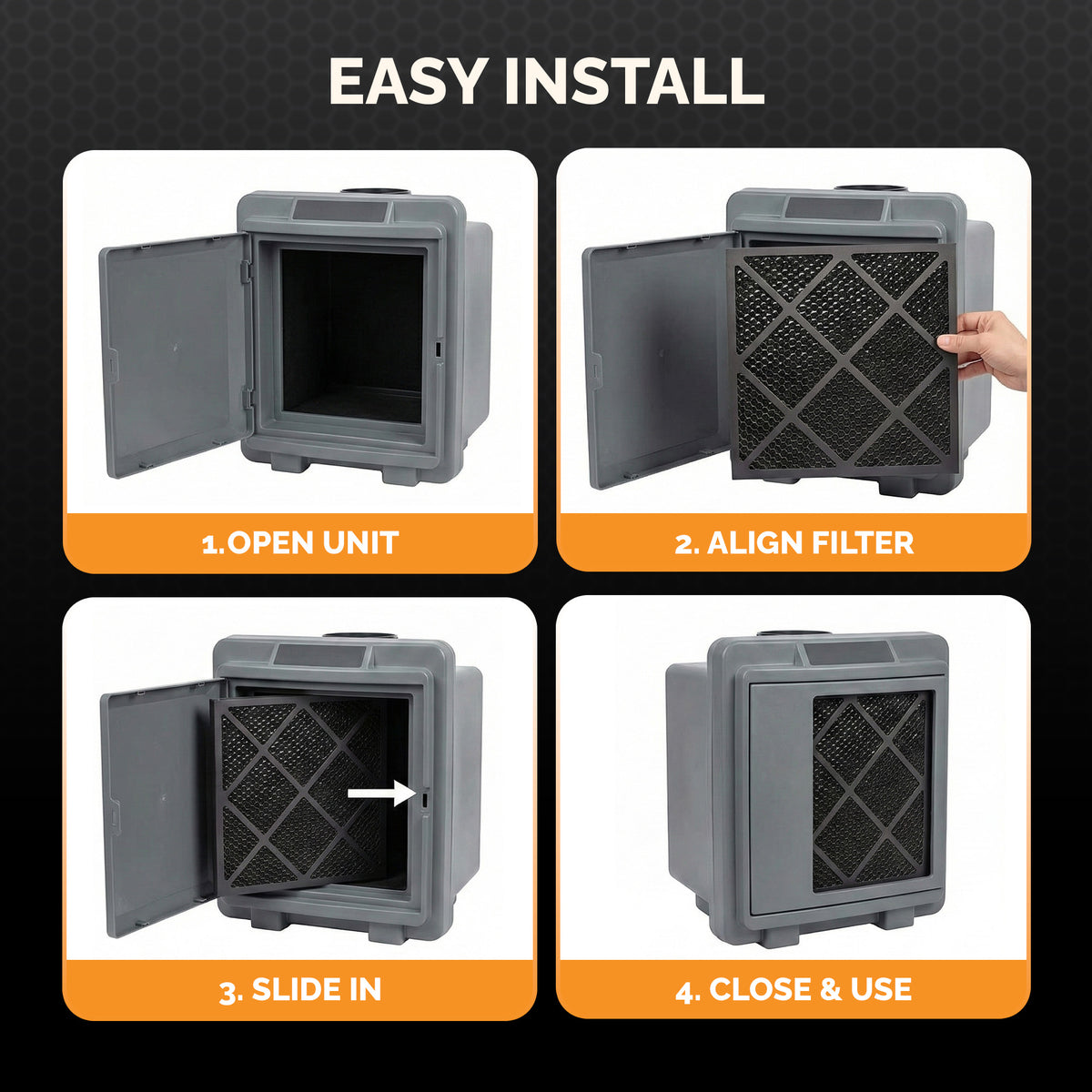 EASY INSTALL

1.OPEN UNIT

2. ALIGN FILTER

3. SLIDE IN

4. CLOSE & USE